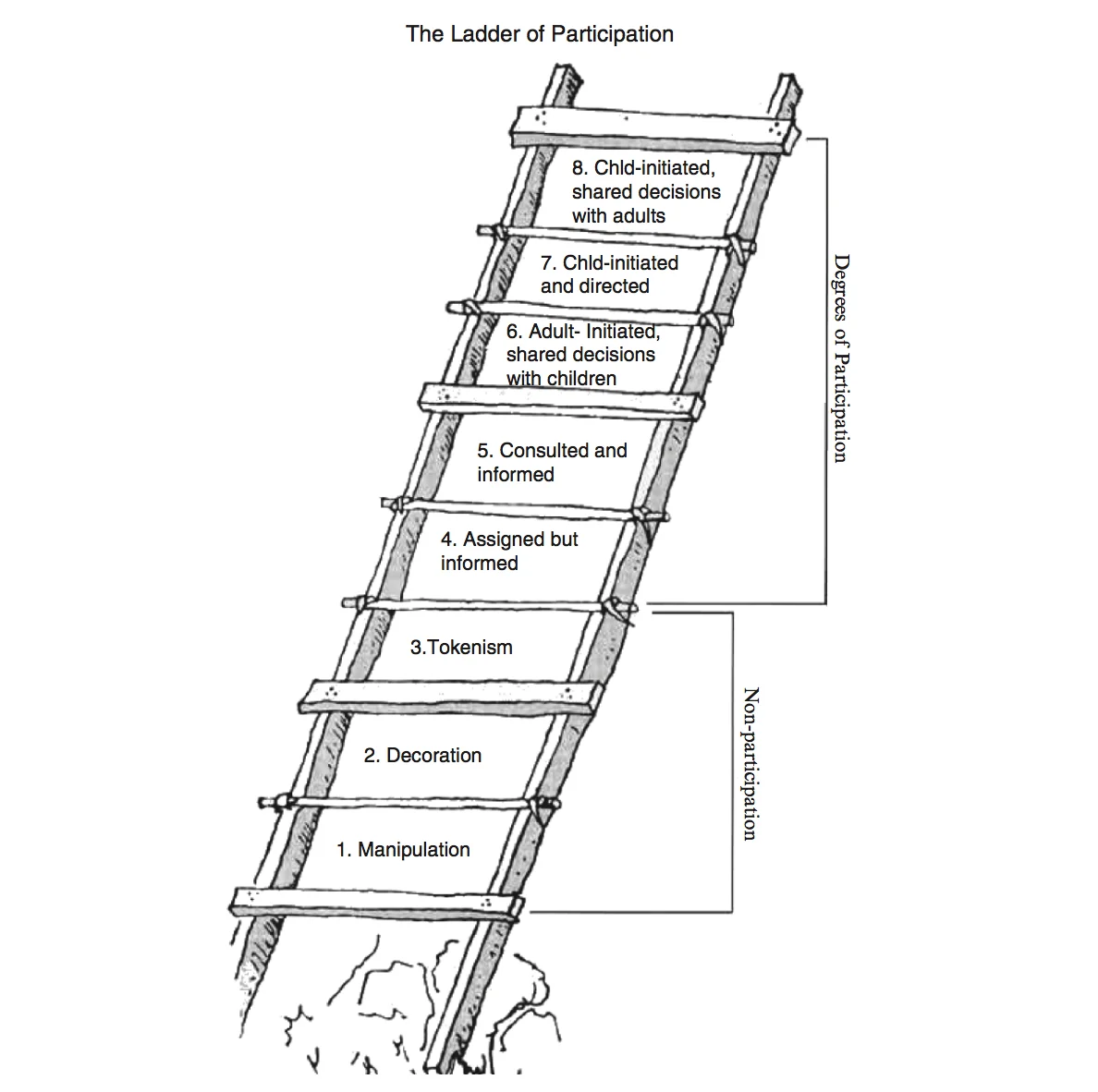 The Ladder of Participation

8. Chld-initiated, shared decisions with adults

7. Chld-initiated and directed

6. Adult- Initiated, shared decisions with children

5. Consulted and informed

4. Assigned but informed

3.Tokenism

2. Decoration

1. Manipulation

Degrees of Participation

Non-participation